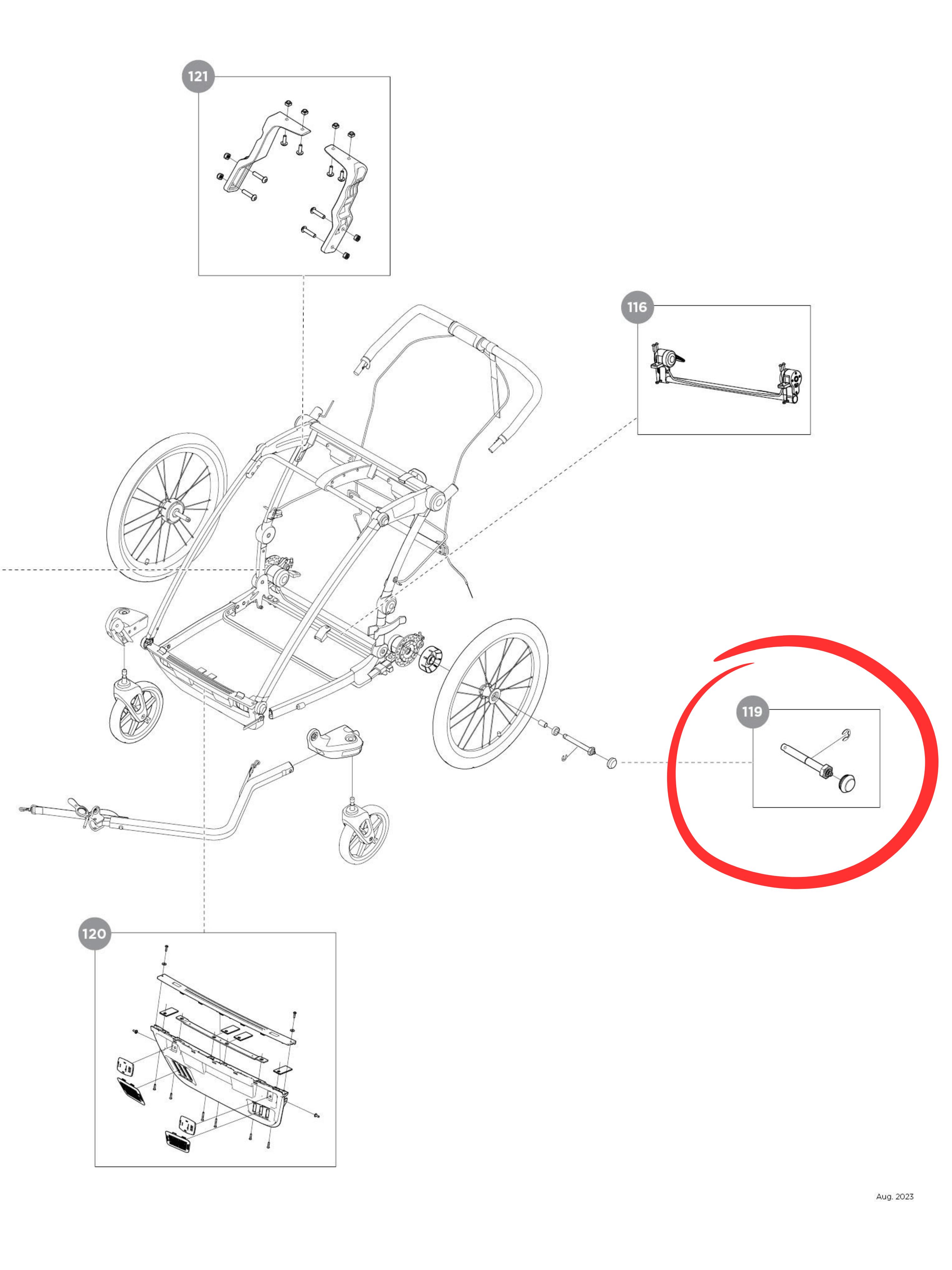 121

116

119

120

Aug. 2023