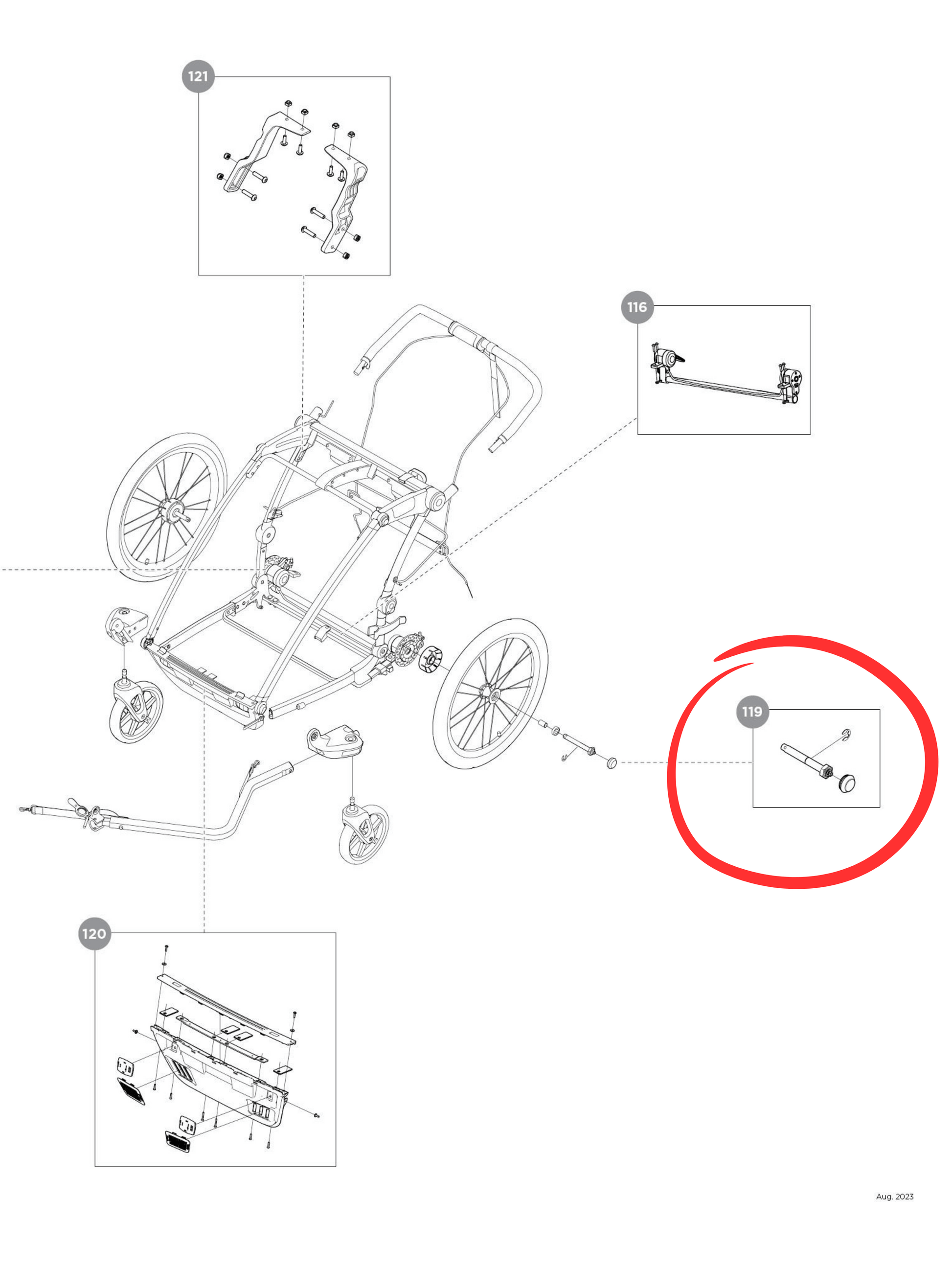 121

116

119

120

Aug. 2023