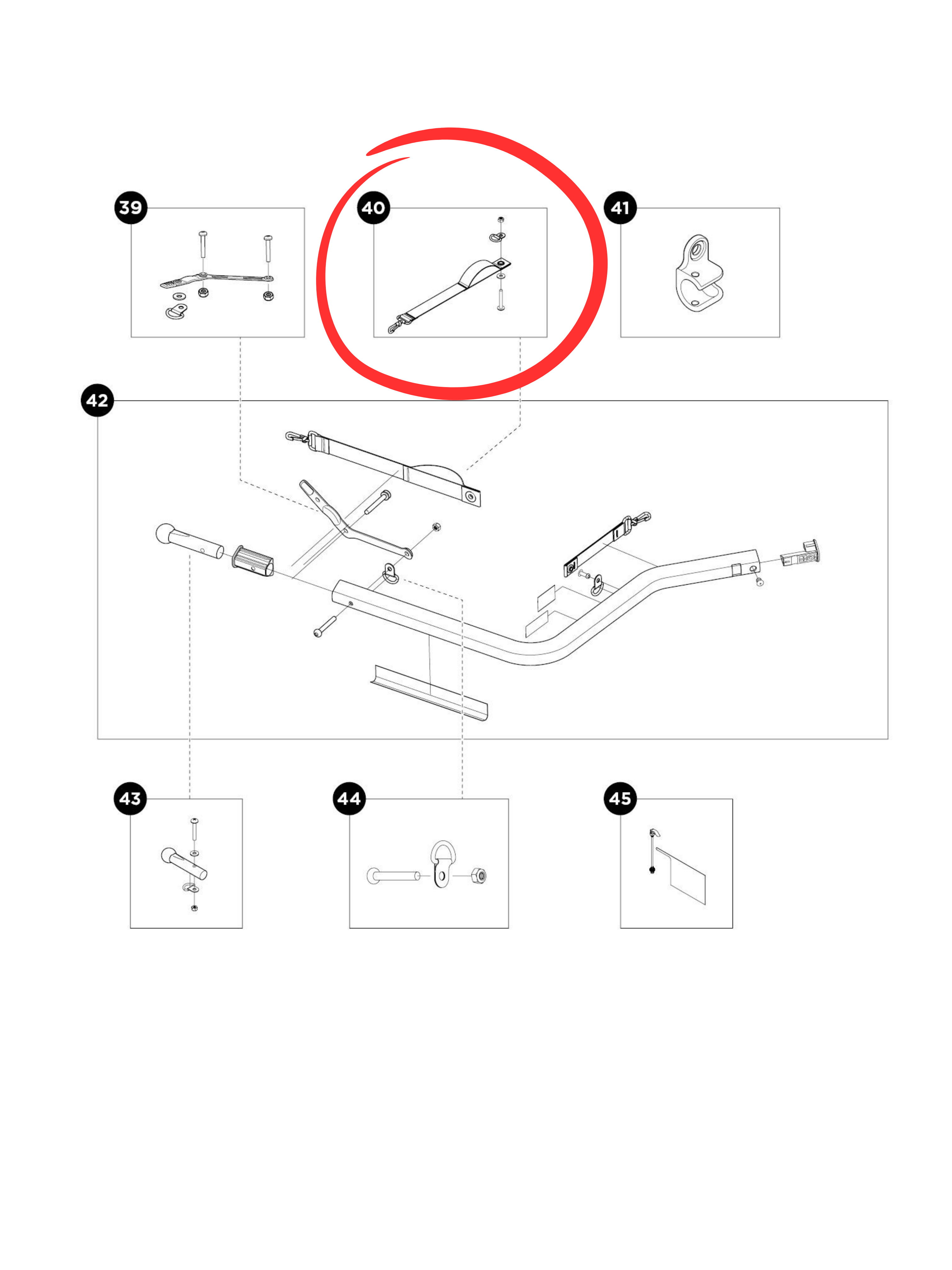 39

40

41

42

43

44

45