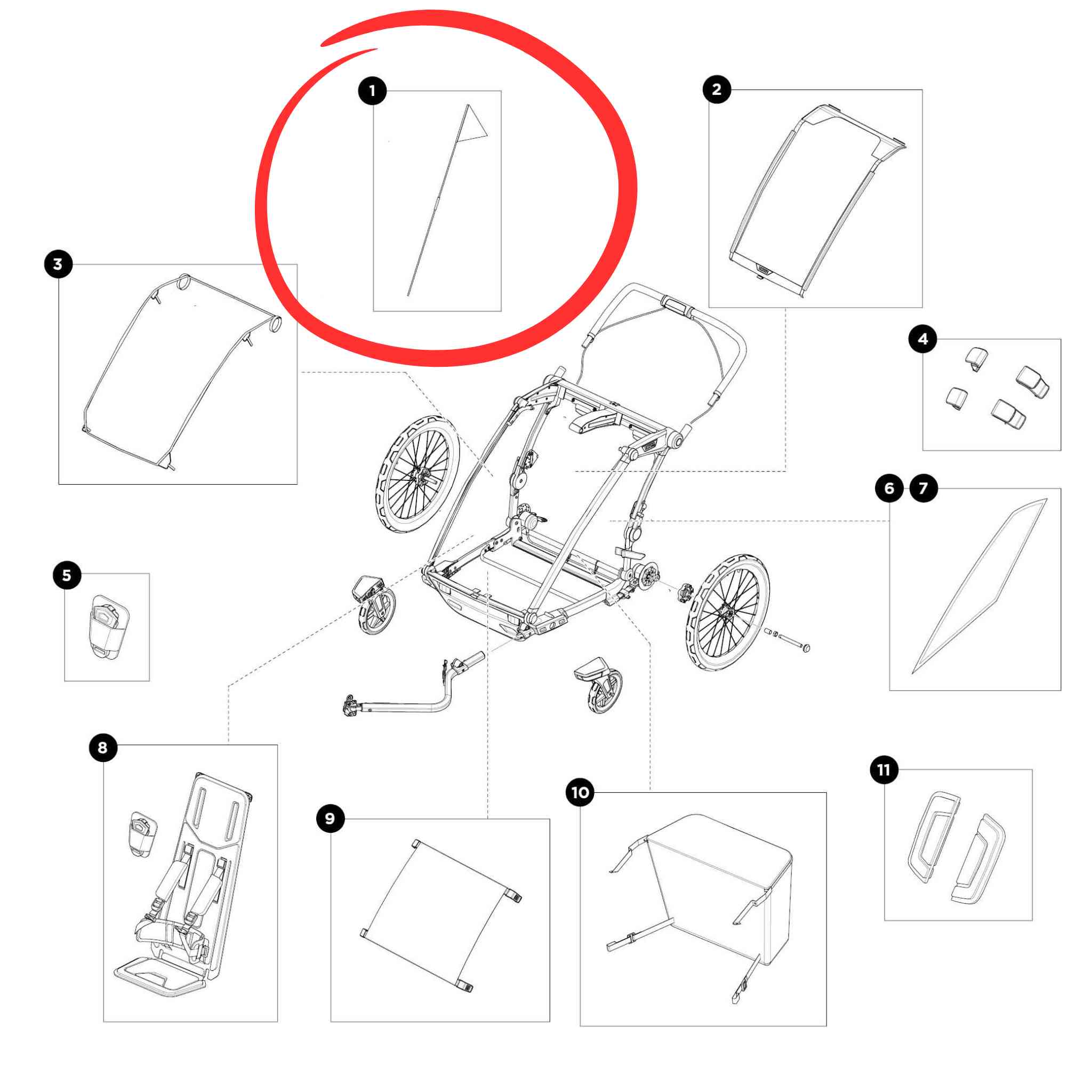 1
2
3
4
5
6
7
8
9
10
11